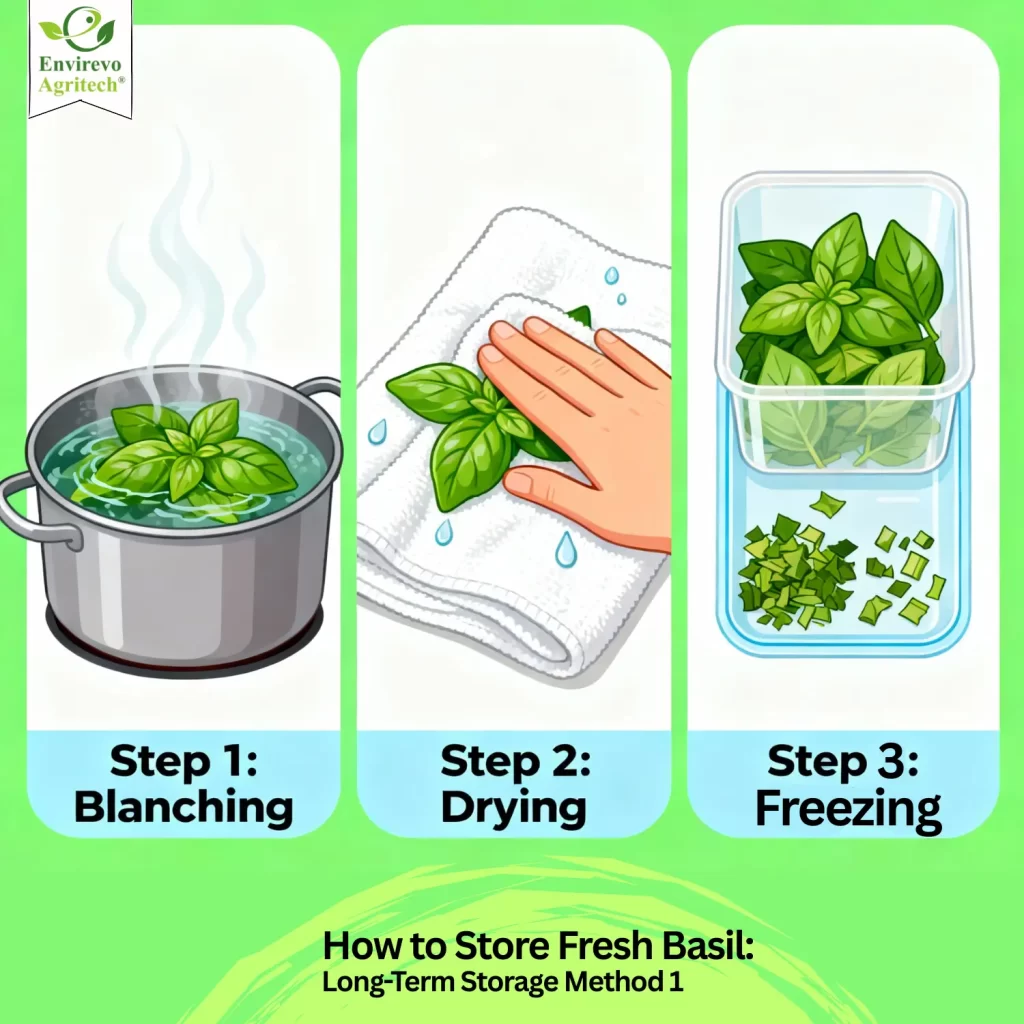 Envirevo Agritech®

Step 1: Blanching

Step 2: Drying

Step 3: Freezing

How to Store Fresh Basil:
Long-Term Storage Method 1