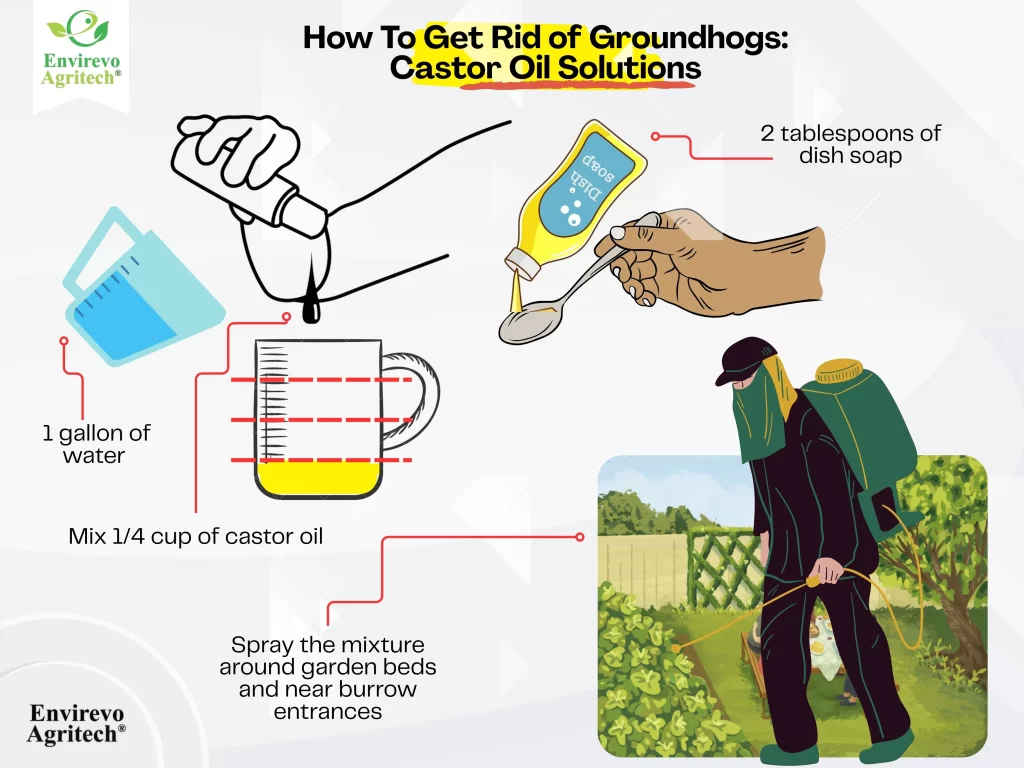 Envirevo Agritech®

How To Get Rid of Groundhogs: Castor Oil Solutions

2 tablespoons of dish soap

Dish soap

1 gallon of water

Mix 1/4 cup of castor oil

Spray the mixture around garden beds and near burrow entrances

Envirevo Agritech®